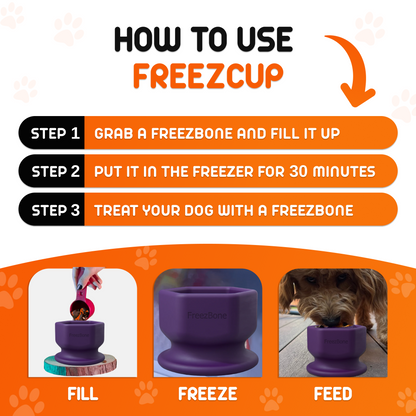 HOW TO USE
FREEZCUP

STEP 1 GRAB A FREEZBONE AND FILL IT UP

STEP 2 PUT IT IN THE FREEZER FOR 30 MINUTES

STEP 3 TREAT YOUR DOG WITH A FREEZBONE

FreezBone

FreezBone

FreezBone

FILL

FREEZE

FEED