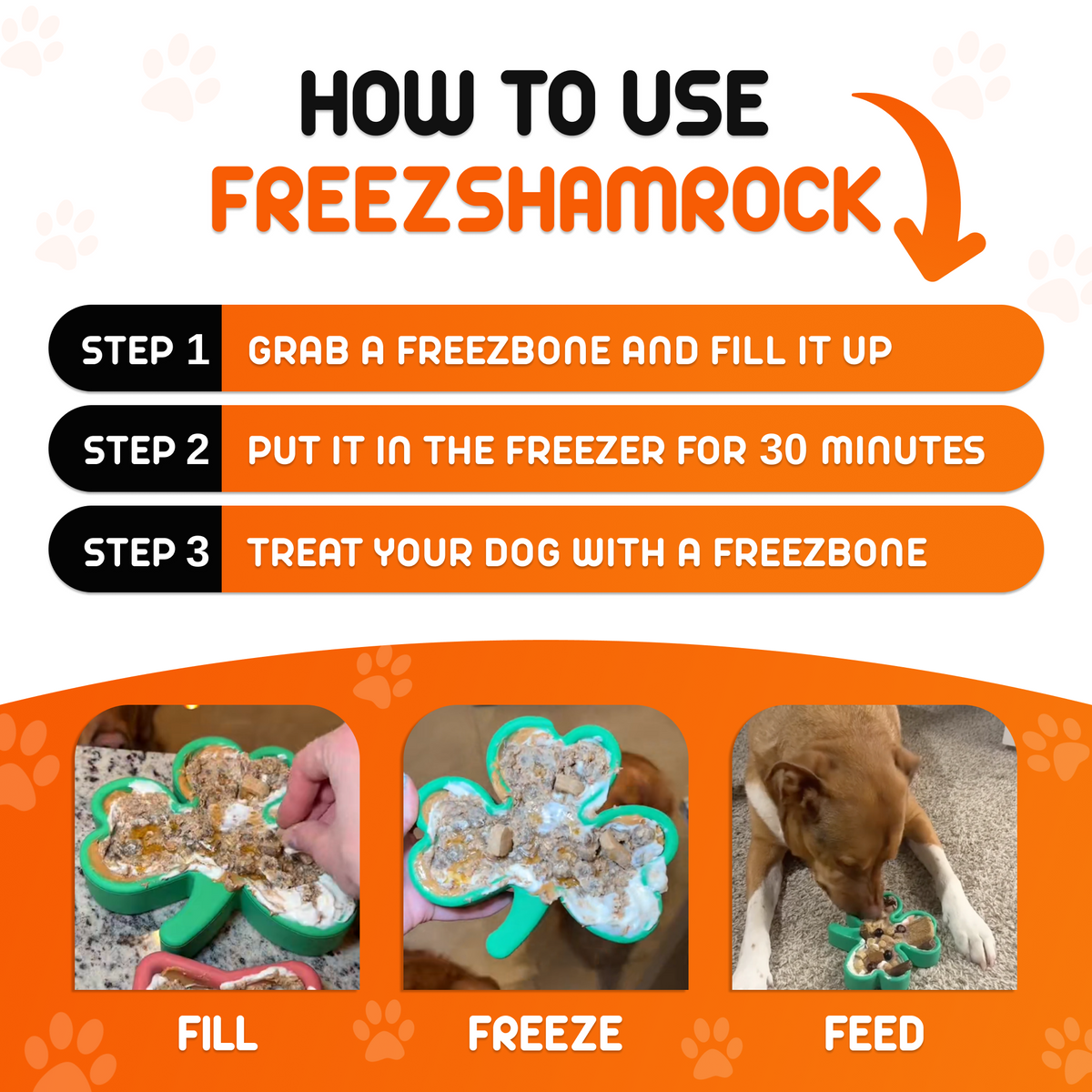 HOW TO USE
FREEZSHAMROCK

STEP 1 GRAB A FREEZBONE AND FILL IT UP

STEP 2 PUT IT IN THE FREEZER FOR 30 MINUTES

STEP 3 TREAT YOUR DOG WITH A FREEZBONE

FILL

FREEZE

FEED